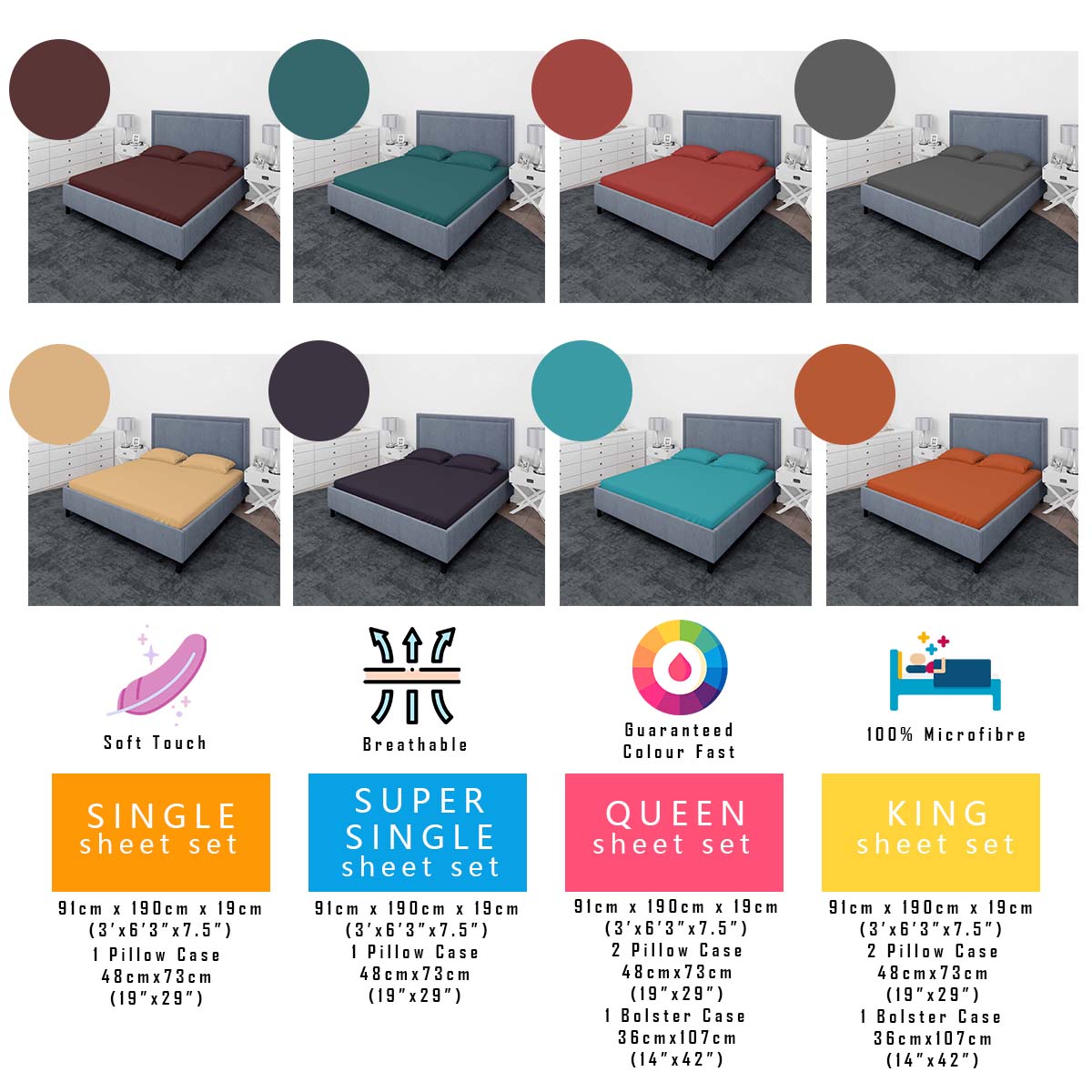 Soft Touch

Breathable

Guaranteed Colour Fast

100% Microfibre

SINGLE sheet set

91cm x 190cm x 19cm (3'x6'3"x7.5") 1 Pillow Case 48cmx73cm (19"x29")

SUPER SINGLE sheet set

91cm x 190cm x 19cm (3'x6'3"x7.5") 1 Pillow Case 48cmx73cm (19"x29")

QUEEN sheet set

91cm x 190cm x 19cm (3'x6'3"x7.5") 2 Pillow Case 48cmx73cm (19"x29") 1 Bolster Case 36cmx107cm (14"x42")

KING sheet set

91cm x 190cm x 19cm (3'x6'3"x7.5") 2 Pillow Case 48cmx73cm (19"x29") 1 Bolster Case 36cmx107cm (14"x42")